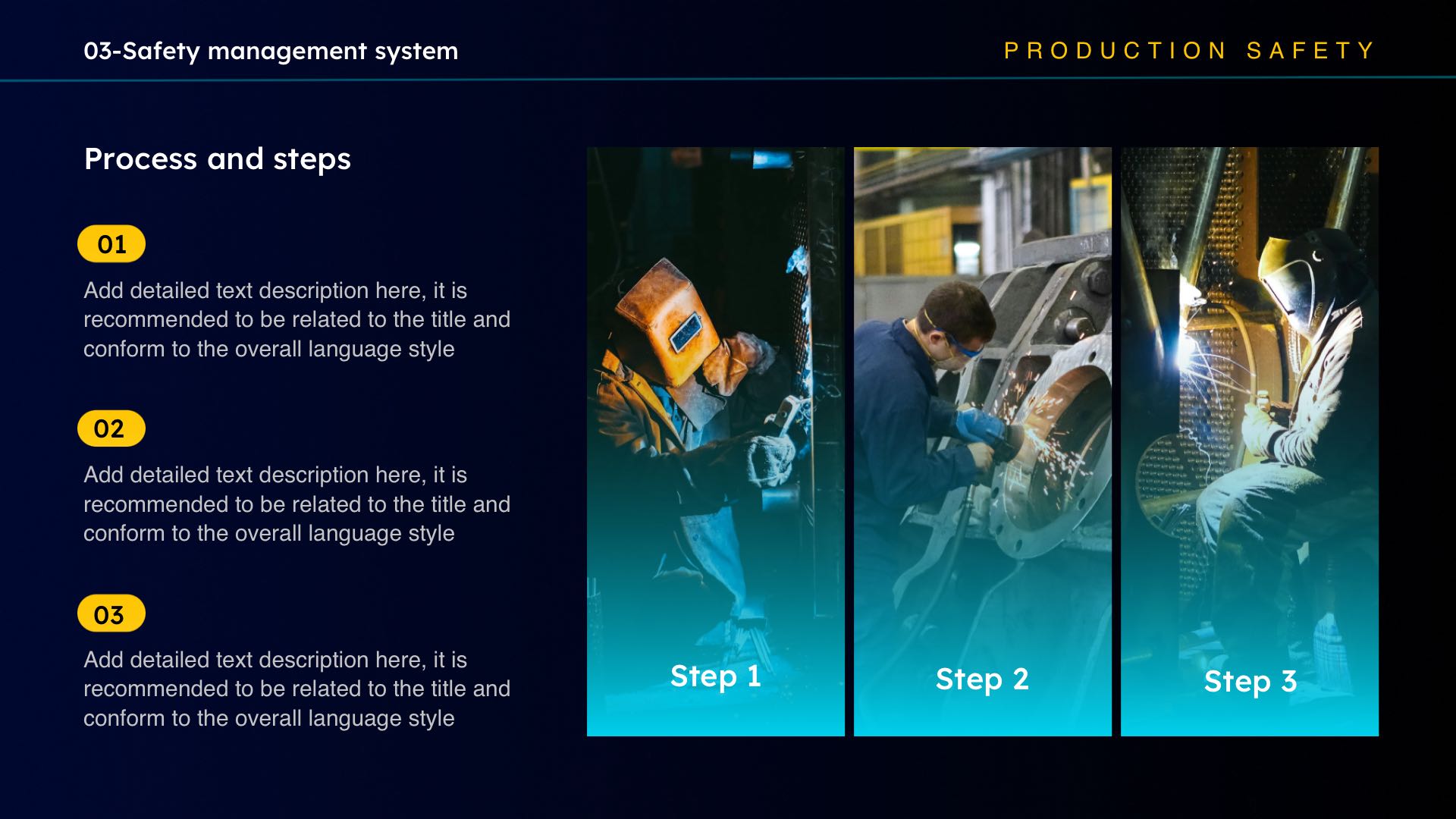 03-Safety management system

PRODUCTION SAFETY

Process and steps

01

Add detailed text description here, it is recommended to be related to the title and conform to the overall language style

02

Add detailed text description here, it is recommended to be related to the title and conform to the overall language style

03

Add detailed text description here, it is recommended to be related to the title and conform to the overall language style

Step 1

Step 2

Step 3