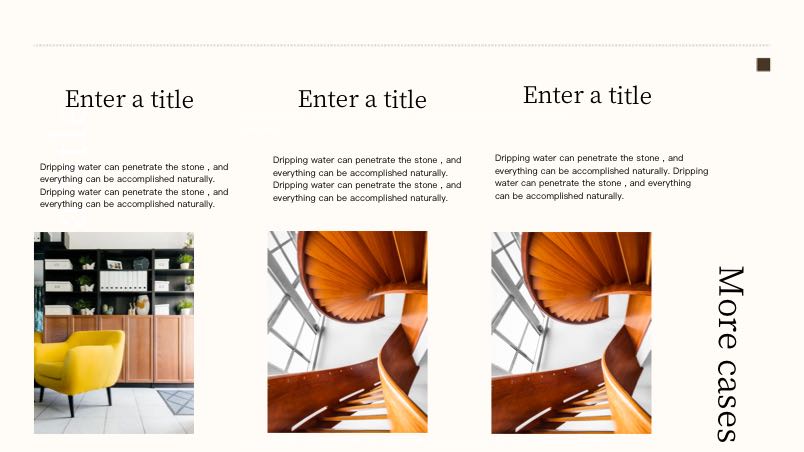 Enter a title

Dripping water can penetrate the stone , and everything can be accomplished naturally. Dripping water can penetrate the stone , and everything can be accomplished naturally.

Enter a title

Dripping water can penetrate the stone , and everything can be accomplished naturally. Dripping water can penetrate the stone , and everything can be accomplished naturally.

Enter a title

Dripping water can penetrate the stone , and everything can be accomplished naturally. Dripping water can penetrate the stone , and everything can be accomplished naturally.

More cases