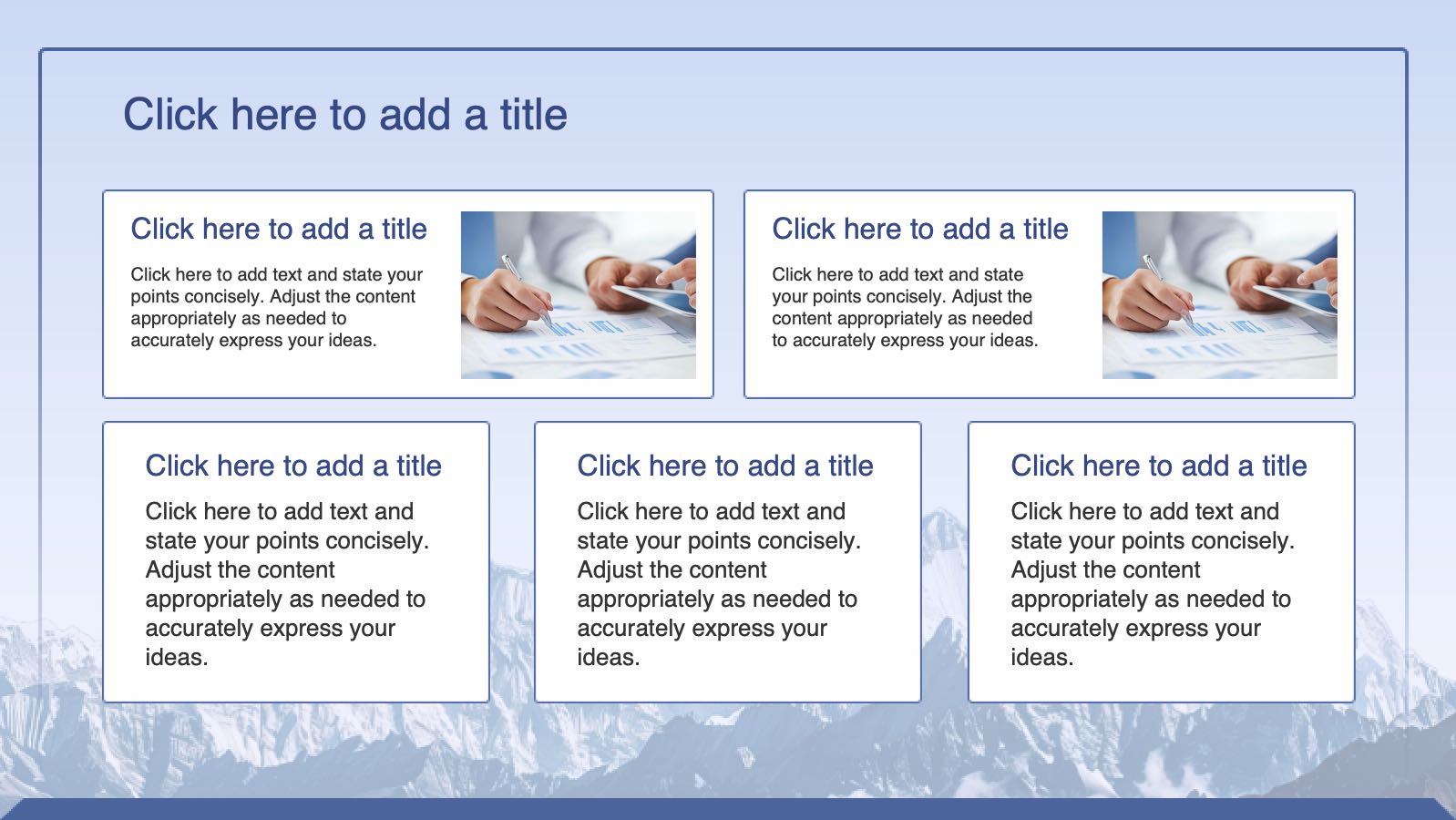 Click here to add a title

Click here to add a title

Click here to add text and state your points concisely. Adjust the content appropriately as needed to accurately express your ideas.

Click here to add a title

Click here to add text and state your points concisely. Adjust the content appropriately as needed to accurately express your ideas.

Click here to add a title

Click here to add text and state your points concisely. Adjust the content appropriately as needed to accurately express your ideas.

Click here to add a title

Click here to add text and state your points concisely. Adjust the content appropriately as needed to accurately express your ideas.

Click here to add a title

Click here to add text and state your points concisely. Adjust the content appropriately as needed to accurately express your ideas.