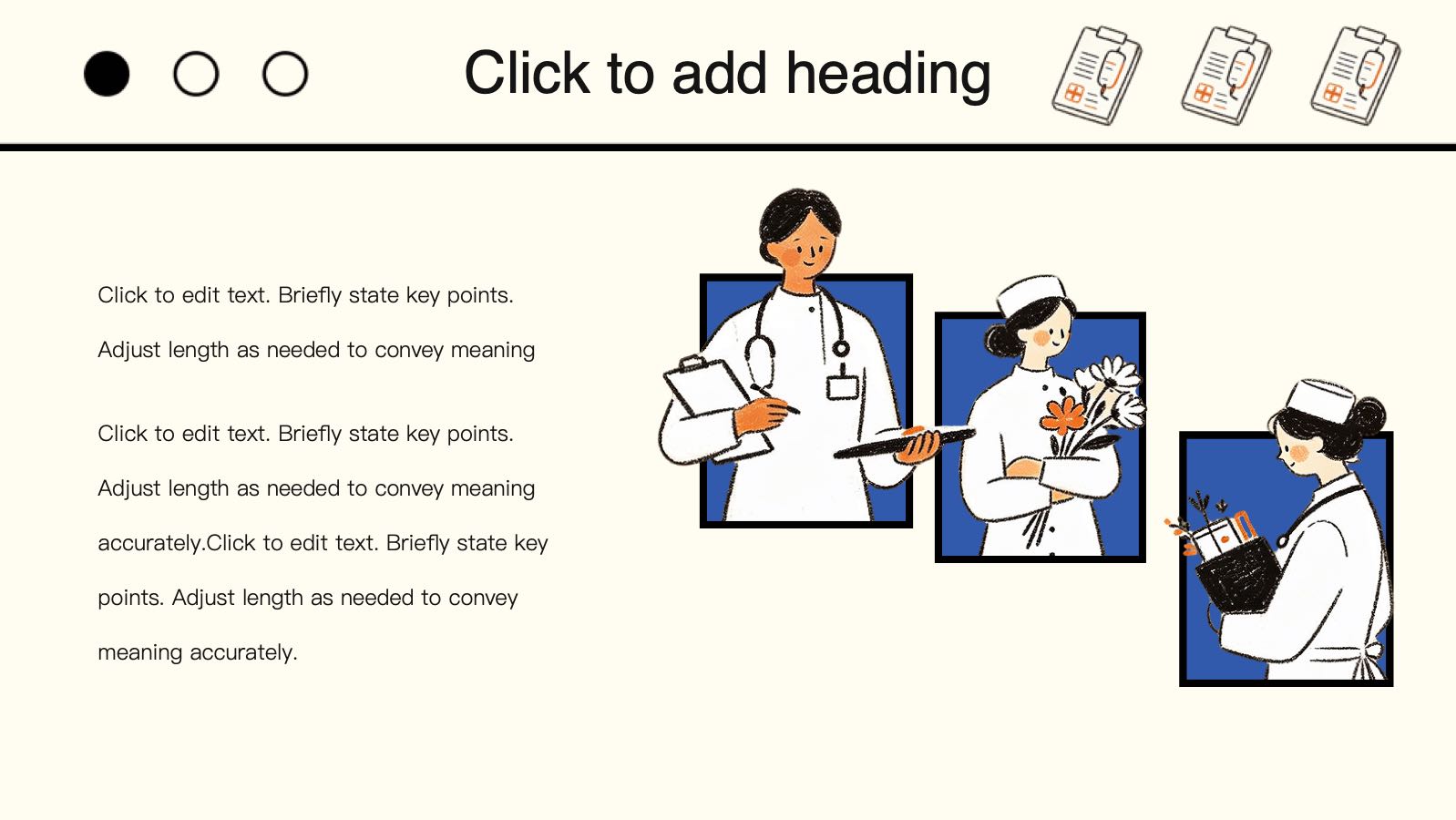 Click to add heading

Click to edit text. Briefly state key points. Adjust length as needed to convey meaning

Click to edit text. Briefly state key points. Adjust length as needed to convey meaning accurately.Click to edit text. Briefly state key points. Adjust length as needed to convey meaning accurately.