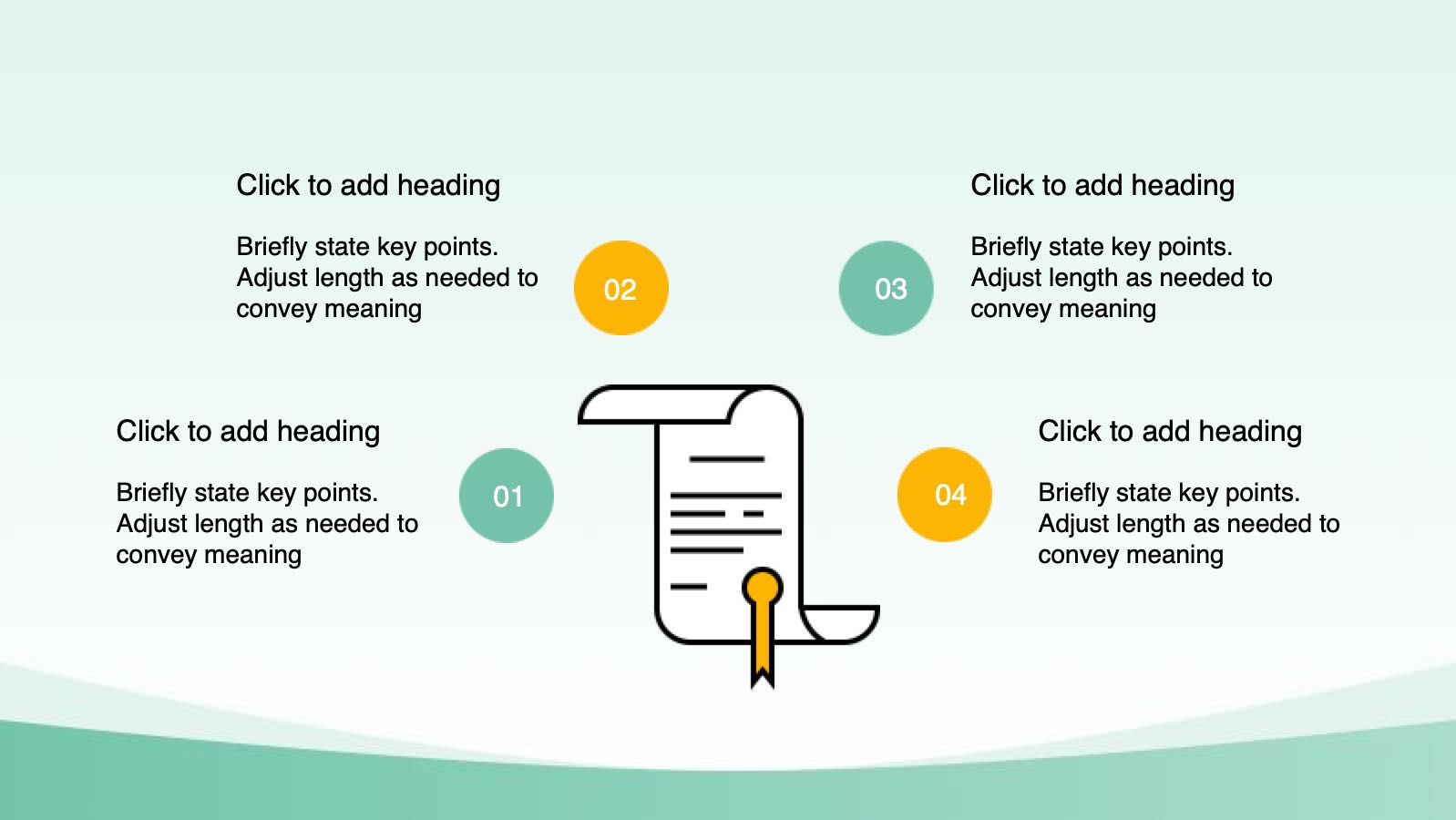 Click to add heading

Briefly state key points. Adjust length as needed to convey meaning

02

03

Click to add heading

Briefly state key points. Adjust length as needed to convey meaning

Click to add heading

Briefly state key points. Adjust length as needed to convey meaning

01

04

Click to add heading

Briefly state key points. Adjust length as needed to convey meaning