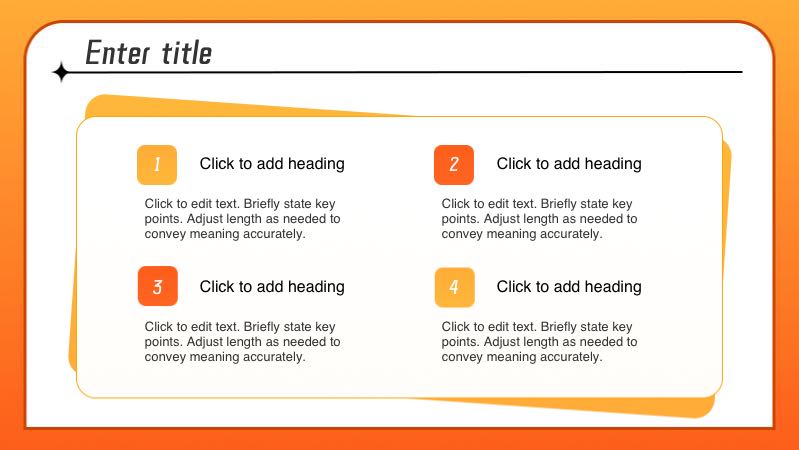 Enter title

1 Click to add heading

Click to edit text. Briefly state key points. Adjust length as needed to convey meaning accurately.

2 Click to add heading

Click to edit text. Briefly state key points. Adjust length as needed to convey meaning accurately.

3 Click to add heading

Click to edit text. Briefly state key points. Adjust length as needed to convey meaning accurately.

4 Click to add heading

Click to edit text. Briefly state key points. Adjust length as needed to convey meaning accurately.